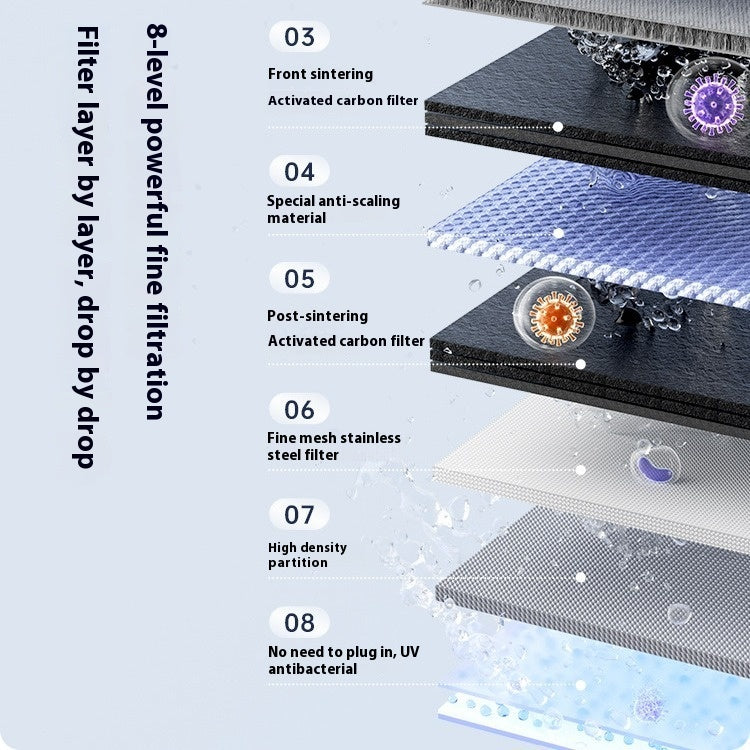 8-level powerful fine filtration

Filter layer by layer, drop by drop

03

Front sintering

Activated carbon filter

04

Special anti-scaling material

05

Post-sintering

Activated carbon filter

06

Fine mesh stainless steel filter

07

High density partition

08

No need to plug in, UV antibacterial